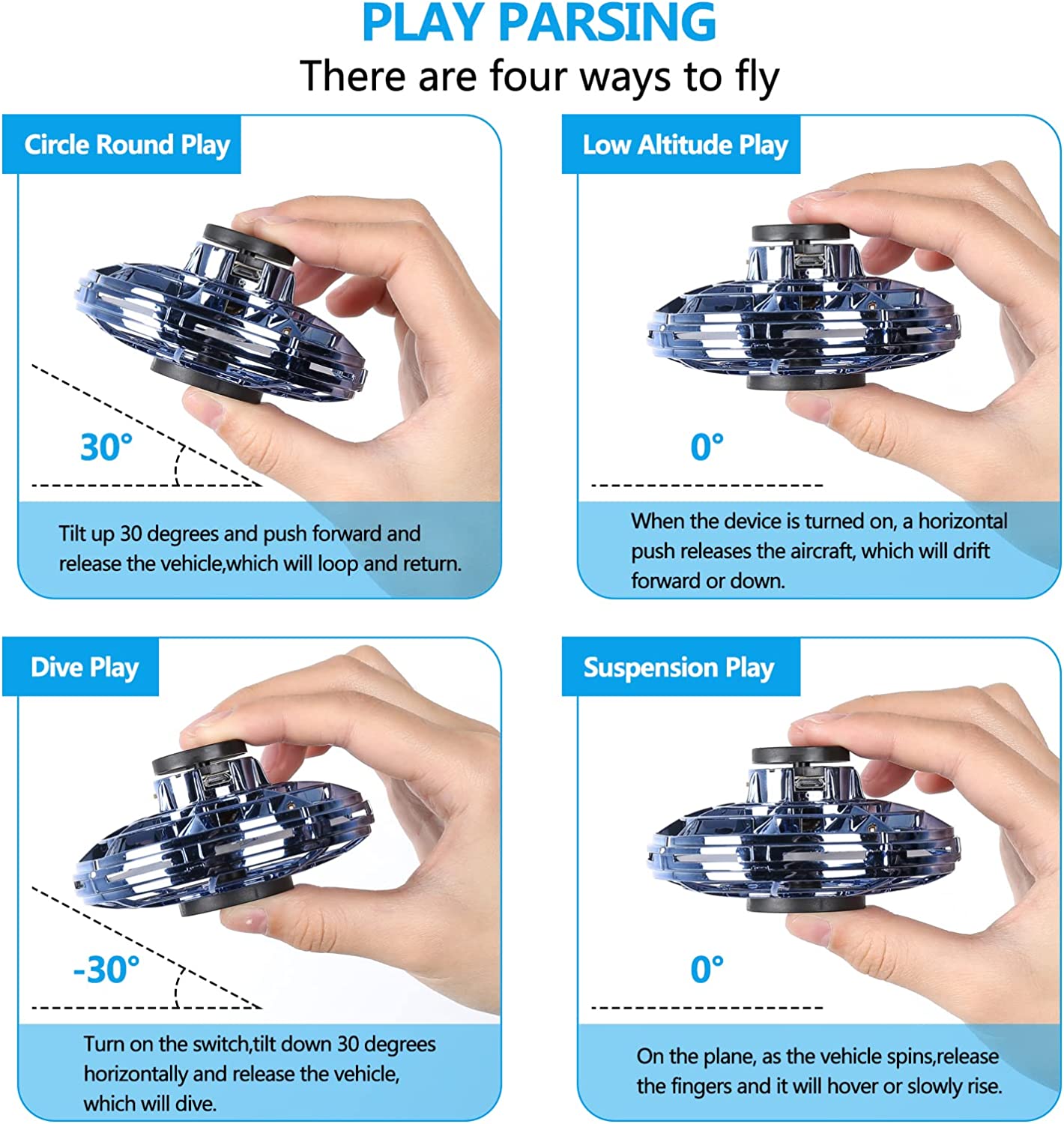 PLAY PARSING
There are four ways to fly

Circle Round Play

30°

Tilt up 30 degrees and push forward and release the vehicle,which will loop and return.

Low Altitude Play

0°

When the device is turned on, a horizontal push releases the aircraft, which will drift forward or down.

Dive Play

-30°

Turn on the switch,tilt down 30 degrees horizontally and release the vehicle, which will dive.

Suspension Play

0°

On the plane, as the vehicle spins,release the fingers and it will hover or slowly rise.