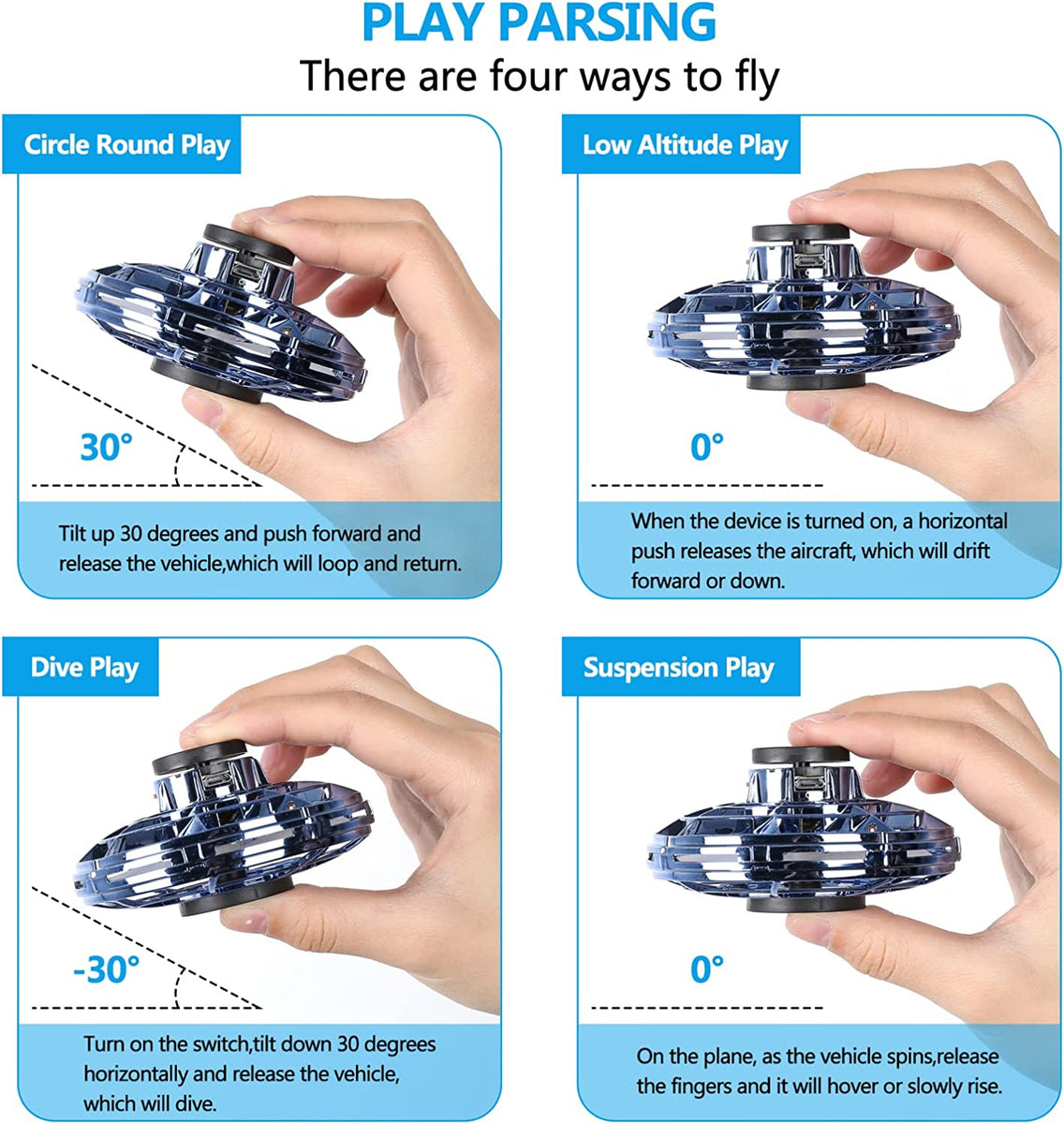 PLAY PARSING
There are four ways to fly

Circle Round Play

30°

Tilt up 30 degrees and push forward and release the vehicle,which will loop and return.

Low Altitude Play

0°

When the device is turned on, a horizontal push releases the aircraft, which will drift forward or down.

Dive Play

-30°

Turn on the switch,tilt down 30 degrees horizontally and release the vehicle, which will dive.

Suspension Play

0°

On the plane, as the vehicle spins,release the fingers and it will hover or slowly rise.